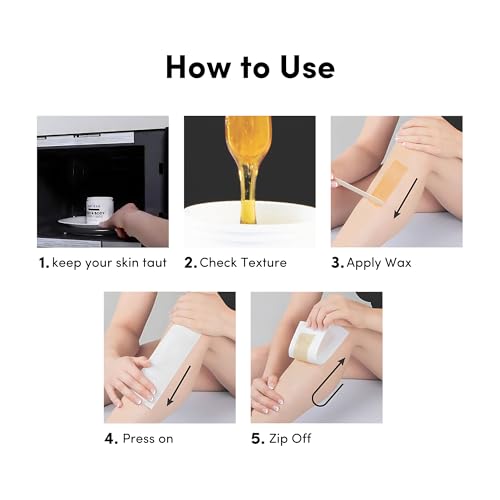 How to Use

1. keep your skin taut

2. Check Texture

3. Apply Wax

4. Press on

5. Zip Off