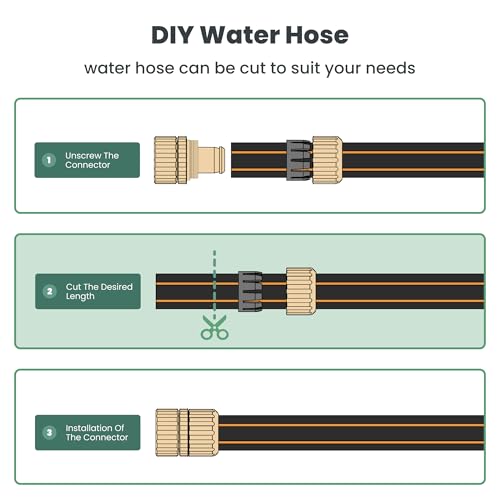 DIY Water Hose

water hose can be cut to suit your needs

1 Unscrew The Connector

2 Cut The Desired Length

3 Installation Of The Connector