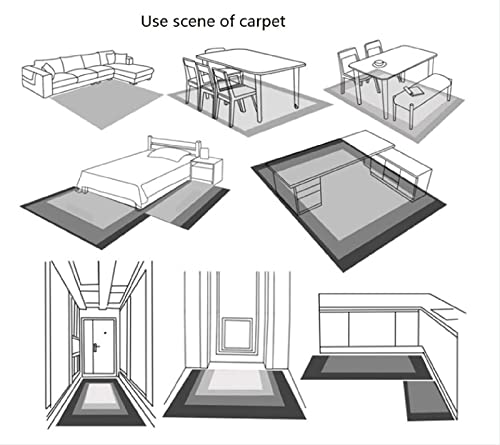 Use scene of carpet