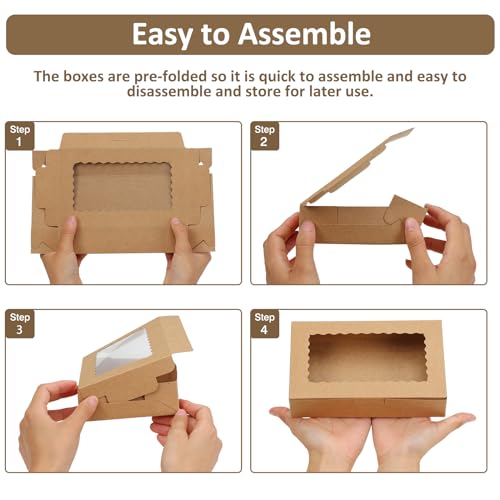 Easy to Assemble

The boxes are pre-folded so it is quick to assemble and easy to disassemble and store for later use.

Step 1

Step 2

Step 3

Step 4