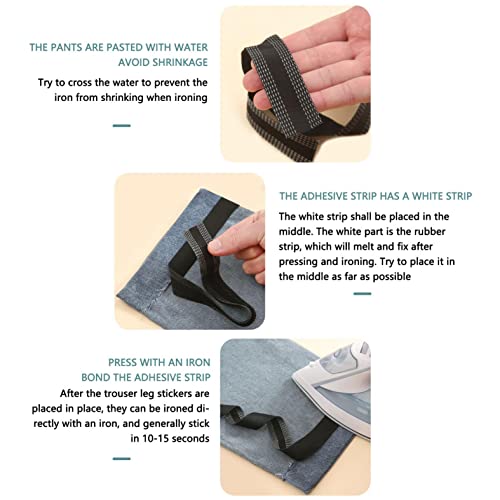 THE PANTS ARE PASTED WITH WATER
AVOID SHRINKAGE

Try to cross the water to prevent the iron from shrinking when ironing

THE ADHESIVE STRIP HAS A WHITE STRIP

The white strip shall be placed in the middle. The white part is the rubber strip, which will melt and fix after pressing and ironing. Try to place it in the middle as far as possible

PRESS WITH AN IRON
BOND THE ADHESIVE STRIP

After the trouser leg stickers are placed in place, they can be ironed directly with an iron, and generally stick in 10-15 seconds