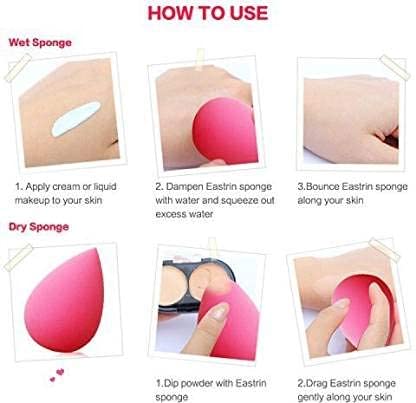 HOW TO USE

Wet Sponge

1. Apply cream or liquid makeup to your skin

2. Dampen Eastrin sponge with water and squeeze out excess water

3.Bounce Eastrin sponge along your skin

Dry Sponge

1.Dip powder with Eastrin sponge

2.Drag Eastrin sponge gently along your skin