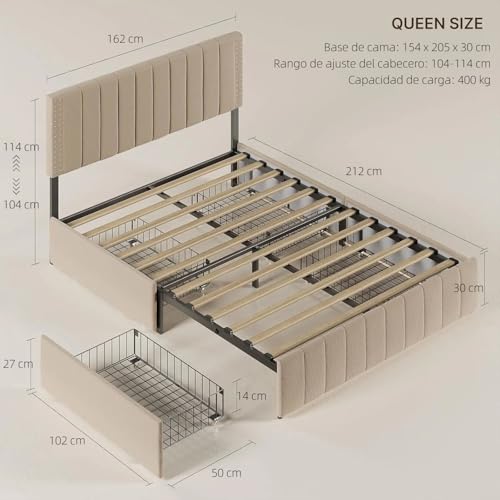 QUEEN SIZE
Base de cama: 154 x 205 x 30 cm
Rango de ajuste del cabecero: 104-114 cm
Capacidad de carga: 400 kg

162 cm

114 cm

104 cm

212 cm

30 cm

27 cm

14 cm

102 cm

50 cm