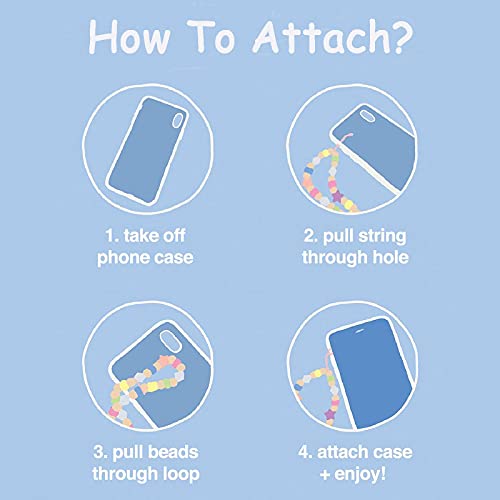 How To Attach?

1. take off phone case

2. pull string through hole

3. pull beads through loop

4. attach case + enjoy!