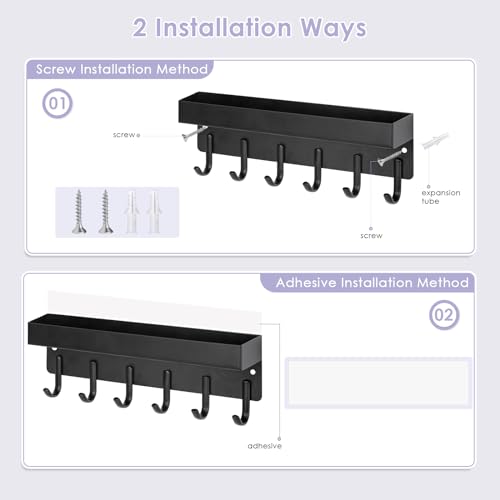 2 Installation Ways

Screw Installation Method

01

screw

expansion tube

screw

Adhesive Installation Method

02

adhesive