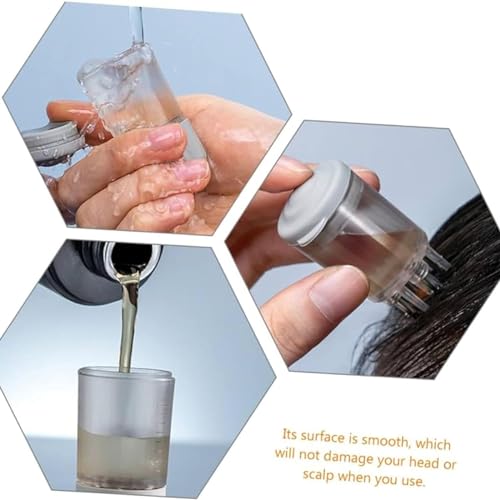 Its surface is smooth, which will not damage your head or scalp when you use.