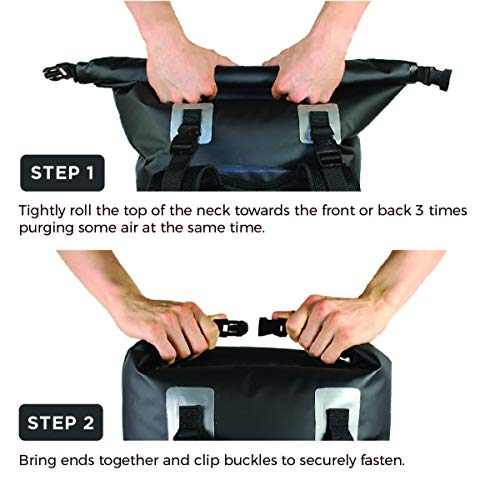 STEP 1

Tightly roll the top of the neck towards the front or back 3 times purging some air at the same time.

STEP 2

Bring ends together and clip buckles to securely fasten.