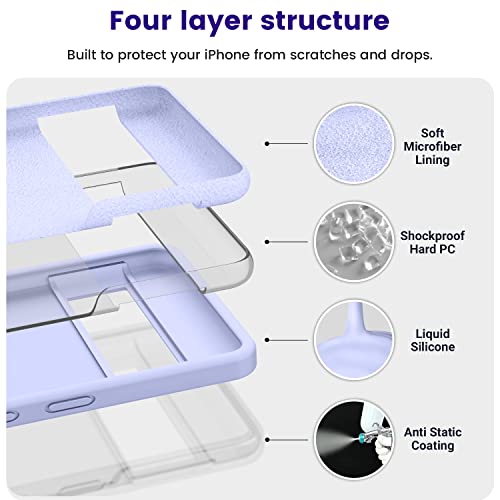 Four layer structure

Built to protect your iPhone from scratches and drops.

Soft Microfiber Lining

Shockproof Hard PC

Liquid Silicone

Anti Static Coating