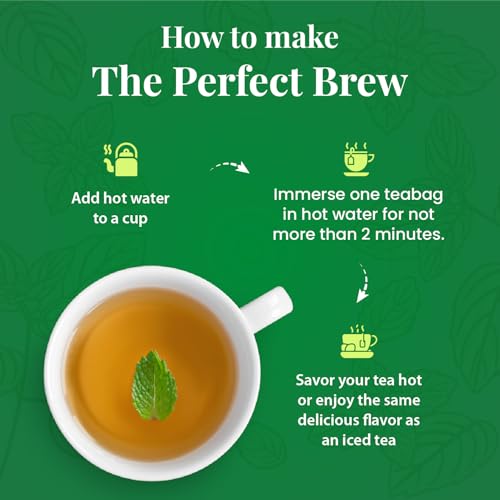 How to make
The Perfect Brew

Add hot water to a cup

Immerse one teabag in hot water for not more than 2 minutes.

Savor your tea hot or enjoy the same delicious flavor as an iced tea