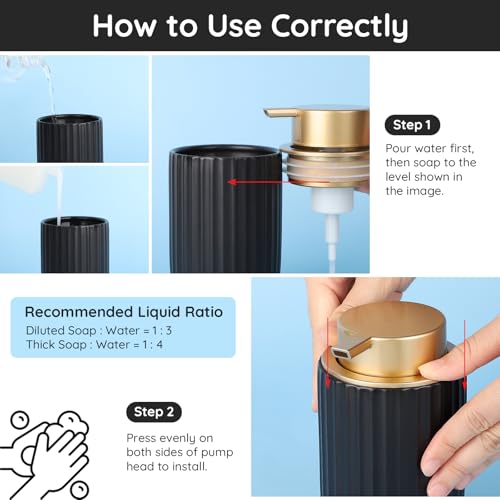 How to Use Correctly

Step 1

Pour water first, then soap to the level shown in the image.

Recommended Liquid Ratio
Diluted Soap : Water = 1 : 3
Thick Soap : Water = 1 : 4

Step 2

Press evenly on both sides of pump head to install.