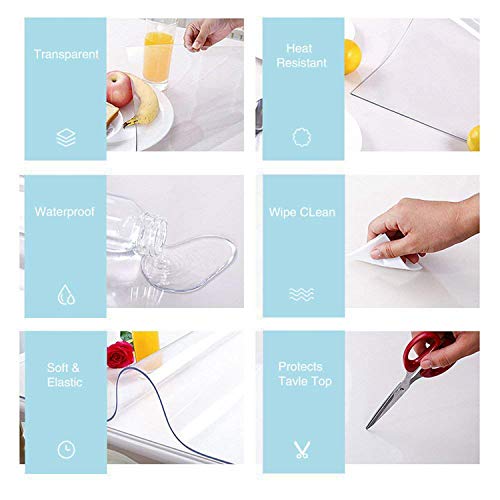 Transparent

Heat Resistant

Waterproof

Wipe CLean

Soft & Elastic

Protects Tavle Top