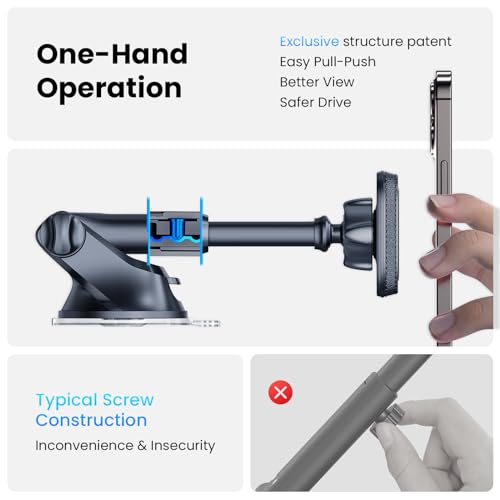 One-Hand Operation

Exclusive structure patent
Easy Pull-Push
Better View
Safer Drive

Typical Screw Construction

Inconvenience & Insecurity