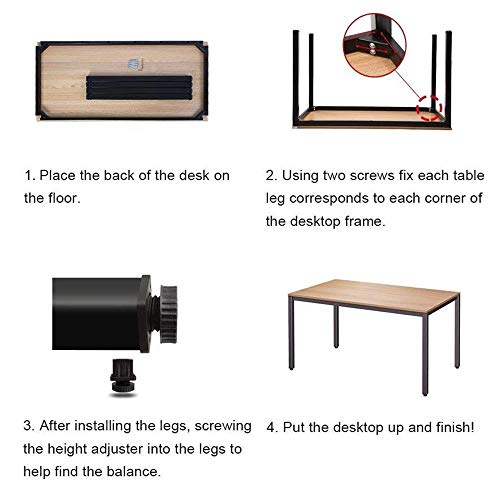 1. Place the back of the desk on the floor.

2. Using two screws fix each table leg corresponds to each corner of the desktop frame.

3. After installing the legs, screwing the height adjuster into the legs to help find the balance.

4. Put the desktop up and finish!