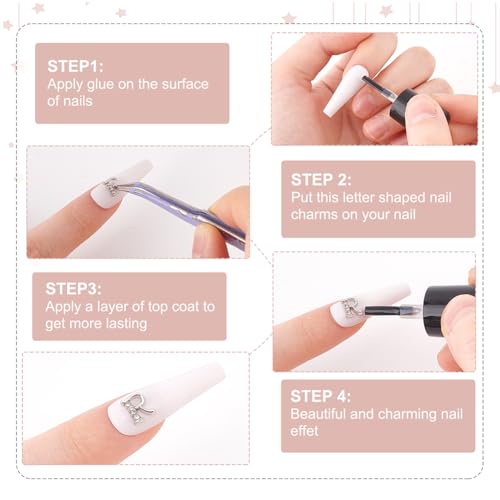 STEP1:
Apply glue on the surface of nails

STEP 2:
Put this letter shaped nail charms on your nail

STEP3:
Apply a layer of top coat to get more lasting

STEP 4:
Beautiful and charming nail effet