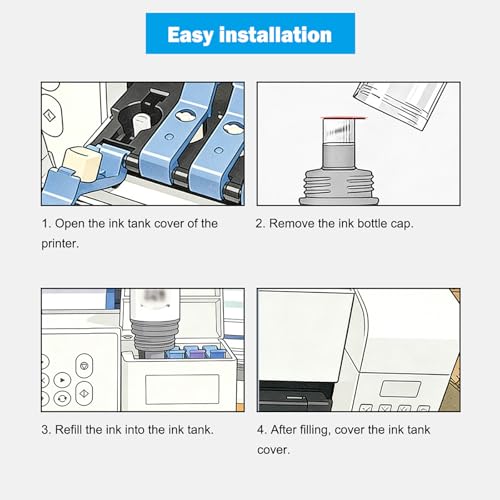 Easy installation

1. Open the ink tank cover of the printer.

2. Remove the ink bottle cap.

3. Refill the ink into the ink tank.

4. After filling, cover the ink tank cover.