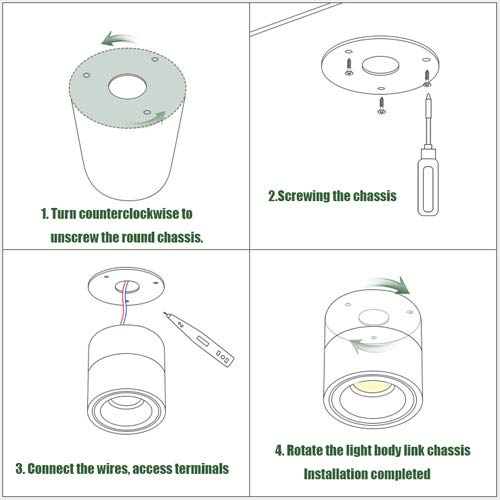 1. Turn counterclockwise to unscrew the round chassis.

2.Screwing the chassis

3. Connect the wires, access terminals

4. Rotate the light body link chassis

Installation completed