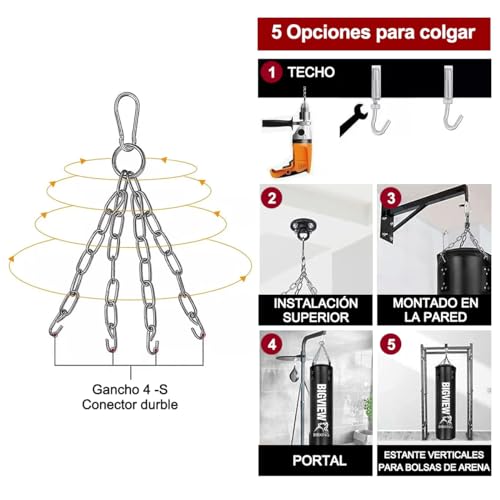 Gancho 4 -S
Conector durble

5 Opciones para colgar

1 TECHO

2

INSTALACIÓN SUPERIOR

3

MONTADO EN LA PARED

4

BIGVIEW

PORTAL

5

BIGVIEW

ESTANTE VERTICALES PARA BOLSAS DE ARENA