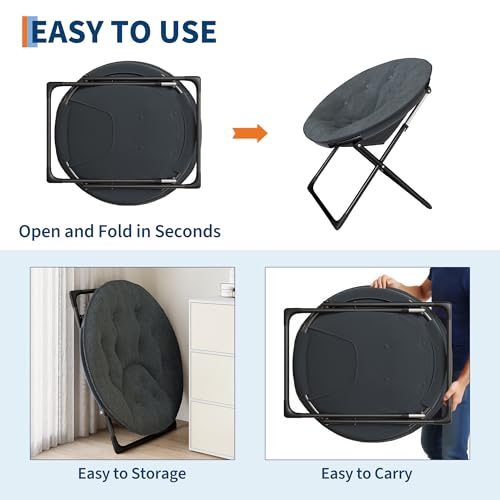 EASY TO USE

Open and Fold in Seconds

Easy to Storage

Easy to Carry