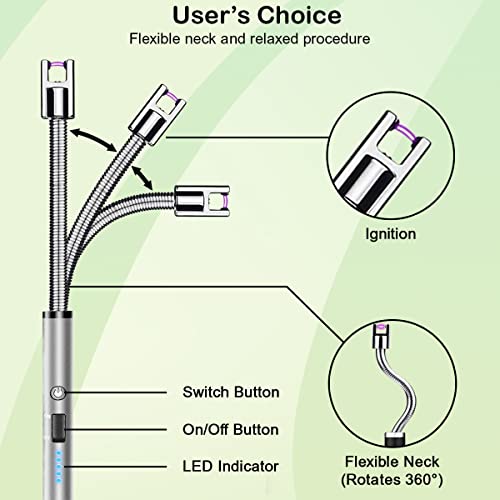 User's Choice

Flexible neck and relaxed procedure

Ignition

Switch Button

On/Off Button

LED Indicator

Flexible Neck (Rotates 360°)