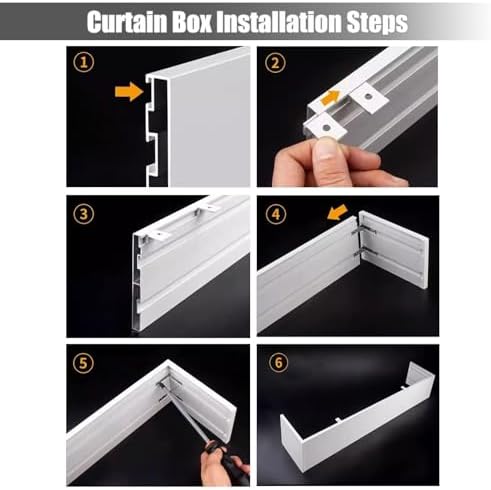 Curtain Box Installation Steps

1

2

3

4

5

6