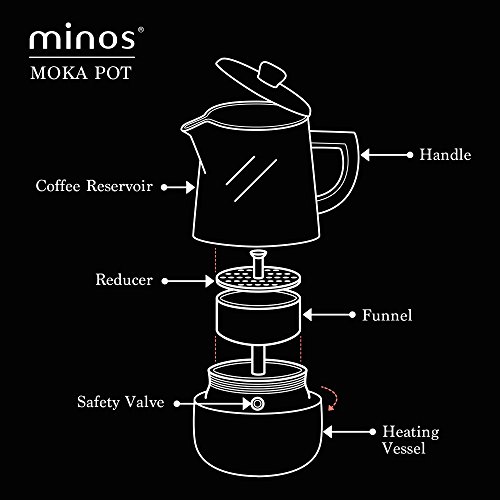 minos®
MOKA POT

Handle

Coffee Reservoir

Reducer

Funnel

Safety Valve

Heating Vessel