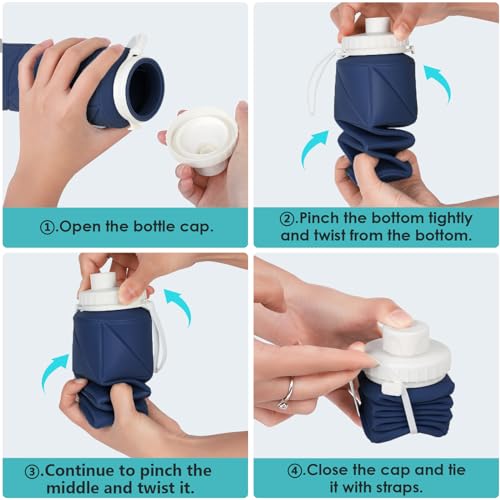 ①.Open the bottle cap.

②.Pinch the bottom tightly and twist from the bottom.

③.Continue to pinch the middle and twist it.

④.Close the cap and tie it with straps.