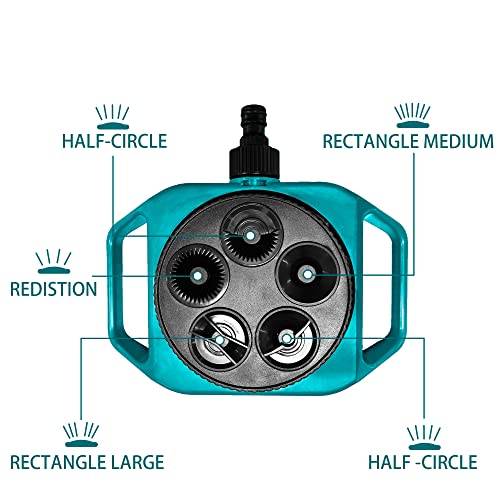 HALF-CIRCLE

RECTANGLE MEDIUM

REDISTION

RECTANGLE LARGE

HALF -CIRCLE