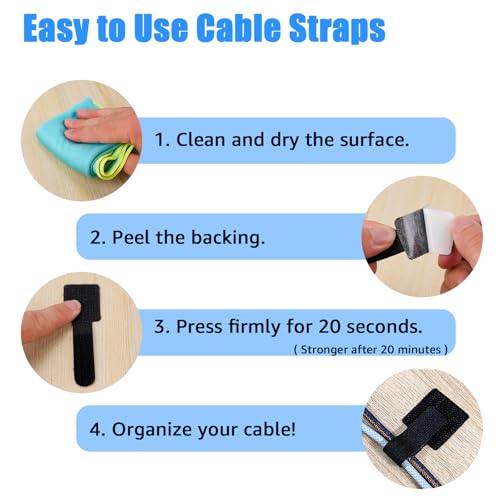 Easy to Use Cable Straps

1. Clean and dry the surface.

2. Peel the backing.

3. Press firmly for 20 seconds.
( Stronger after 20 minutes )

4. Organize your cable!