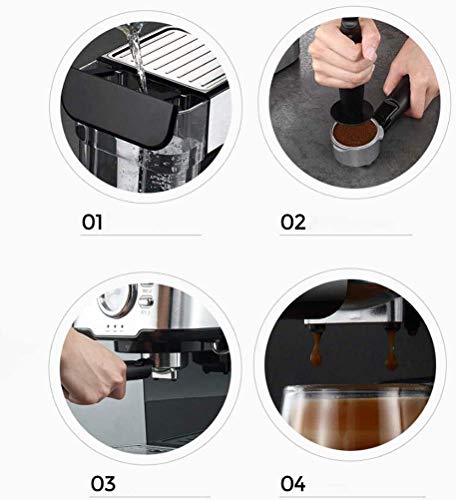 01

02

03

04