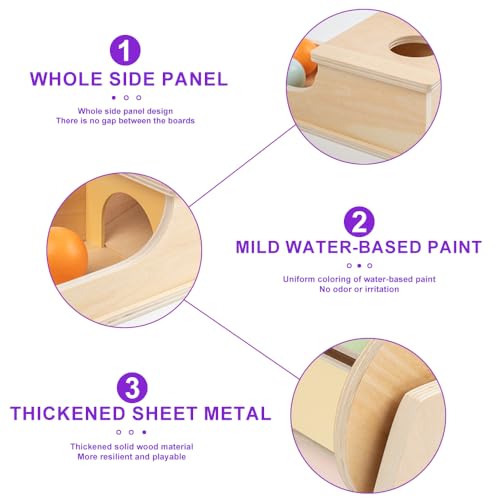 1
WHOLE SIDE PANEL

Whole side panel design
There is no gap between the boards

2
MILD WATER-BASED PAINT

Uniform coloring of water-based paint
No odor or irritation

3
THICKENED SHEET METAL

Thickened solid wood material
More resilient and playable