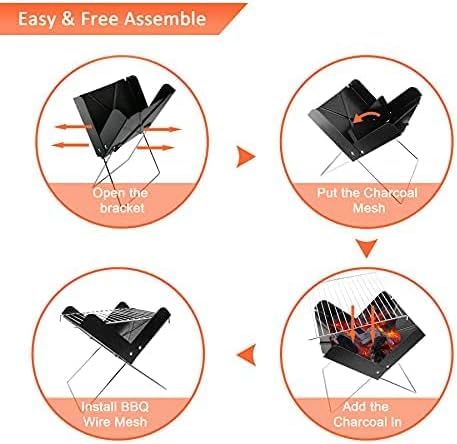 Easy & Free Assemble

Open the bracket

Put the Charcoal Mesh

Add the Charcoal In

Install BBQ Wire Mesh