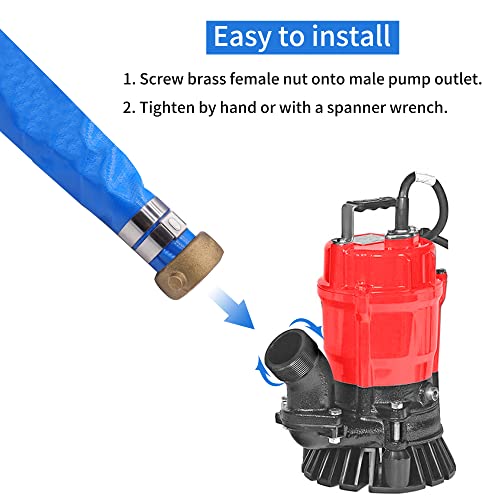 Easy to install

1. Screw brass female nut onto male pump outlet.

2. Tighten by hand or with a spanner wrench.