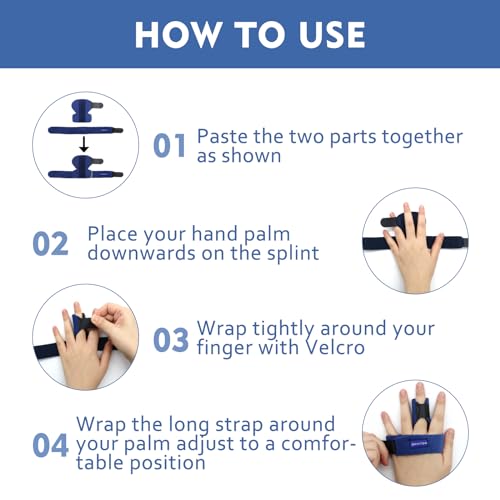 HOW TO USE

01 Paste the two parts together as shown

02 Place your hand palm downwards on the splint

03 Wrap tightly around your finger with Velcro

04 Wrap the long strap around your palm adjust to a comfortable position