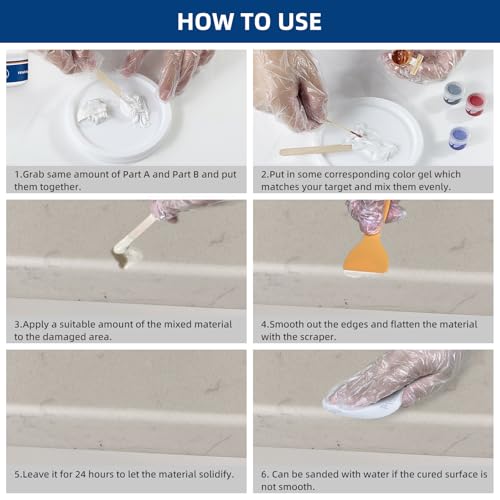 HOW TO USE

1.Grab same amount of Part A and Part B and put them together.

2.Put in some corresponding color gel which matches your target and mix them evenly.

3.Apply a suitable amount of the mixed material to the damaged area.

4.Smooth out the edges and flatten the material with the scraper.

5.Leave it for 24 hours to let the material solidify.

6. Can be sanded with water if the cured surface is not smooth.