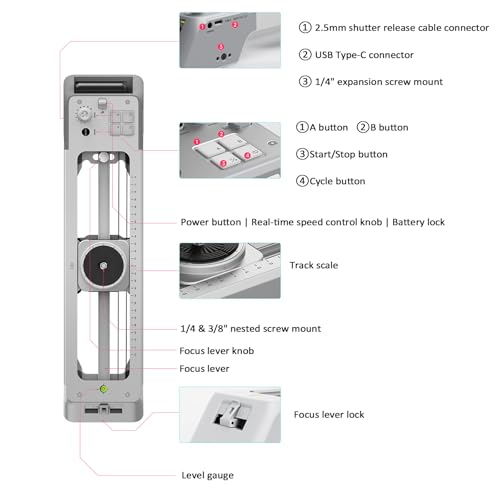 ① 2.5mm shutter release cable connector

② USB Type-C connector

③ 1/4" expansion screw mount

①A button ②B button

③Start/Stop button

④Cycle button

Power button | Real-time speed control knob | Battery lock

Track scale

1/4 & 3/8" nested screw mount

Focus lever knob

Focus lever

Focus lever lock

Level gauge