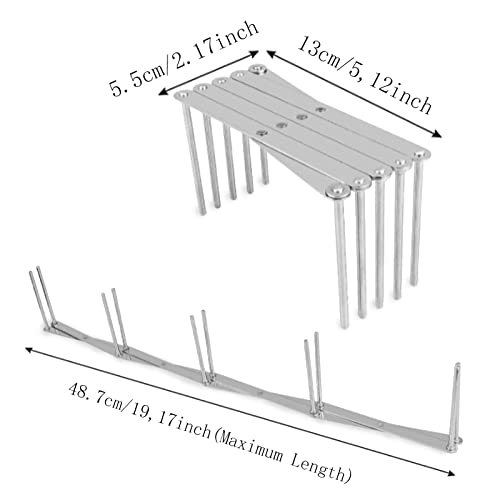 5.5cm/2.17inch

13cm/5,12inch

48.7cm/19,17inch(Maximum Length)