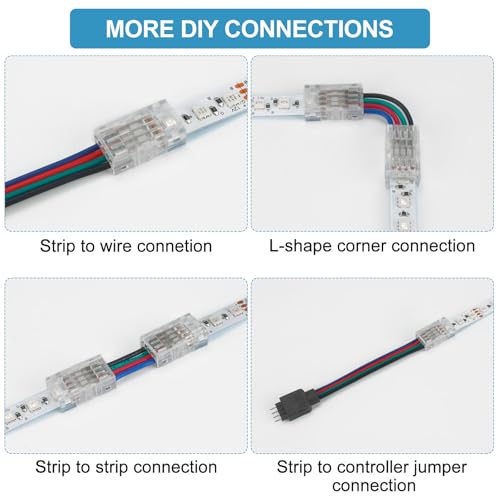 MORE DIY CONNECTIONS

Strip to wire connetion

L-shape corner connection

Strip to strip connection

Strip to controller jumper connection