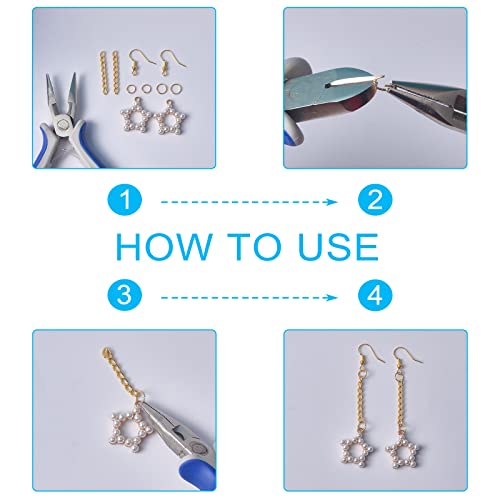 1

2

HOW TO USE

3

4