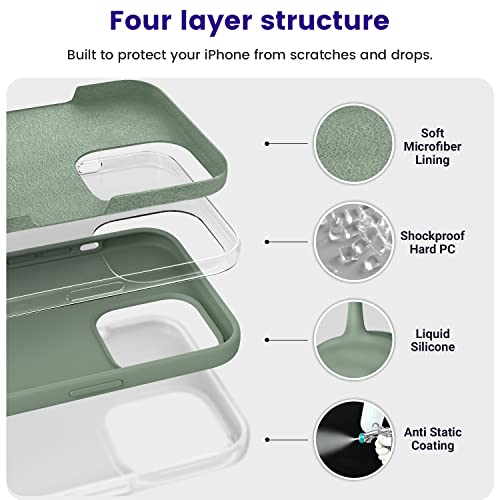 Four layer structure

Built to protect your iPhone from scratches and drops.

Soft Microfiber Lining

Shockproof Hard PC

Liquid Silicone

Anti Static Coating