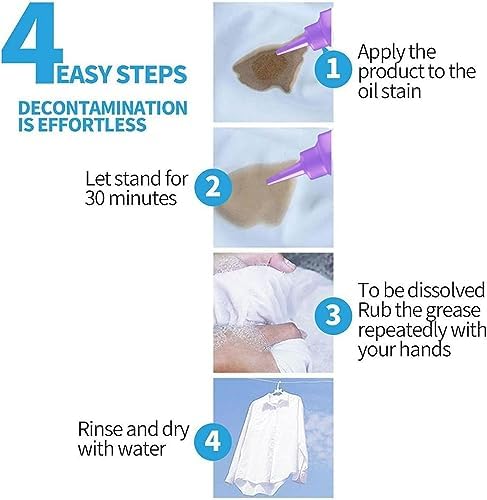 4 EASY STEPS

DECONTAMINATION IS EFFORTLESS

1 Apply the product to the oil stain

Let stand for 30 minutes 2

3 To be dissolved Rub the grease repeatedly with your hands

Rinse and dry with water 4