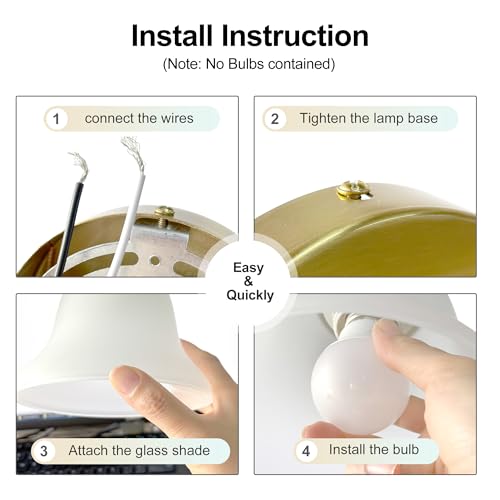 Install Instruction
(Note: No Bulbs contained)

1 connect the wires

2 Tighten the lamp base

Easy & Quickly

3 Attach the glass shade

4 Install the bulb