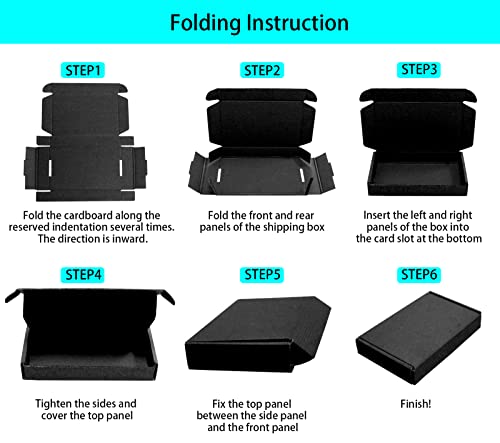 Folding Instruction

STEP1

Fold the cardboard along the reserved indentation several times. The direction is inward.

STEP2

Fold the front and rear panels of the shipping box

STEP3

Insert the left and right panels of the box into the card slot at the bottom

STEP4

Tighten the sides and cover the top panel

STEP5

Fix the top panel between the side panel and the front panel

STEP6

Finish!