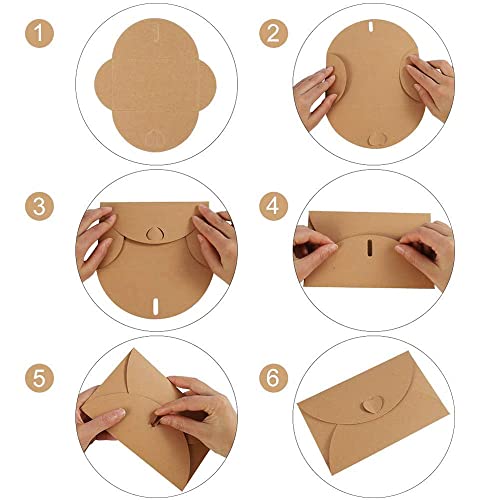 1

2

3

4

5

6