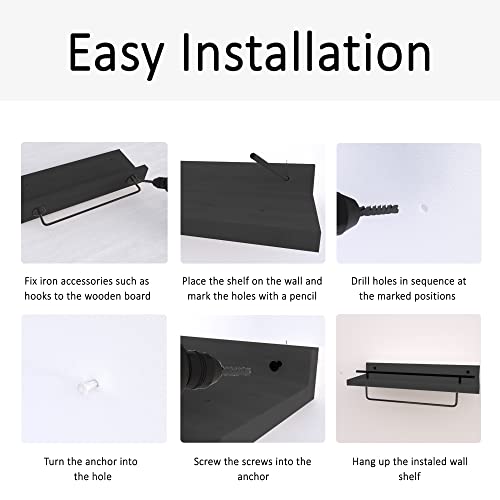 Easy Installation

Fix iron accessories such as hooks to the wooden board

Place the shelf on the wall and mark the holes with a pencil

Drill holes in sequence at the marked positions

Turn the anchor into the hole

Screw the screws into the anchor

Hang up the instaled wall shelf