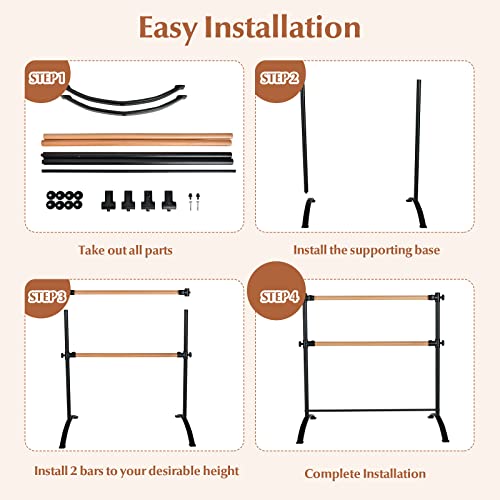 Easy Installation

STEP 1

Take out all parts

STEP 2

Install the supporting base

STEP 3

Install 2 bars to your desirable height

STEP 4

Complete Installation