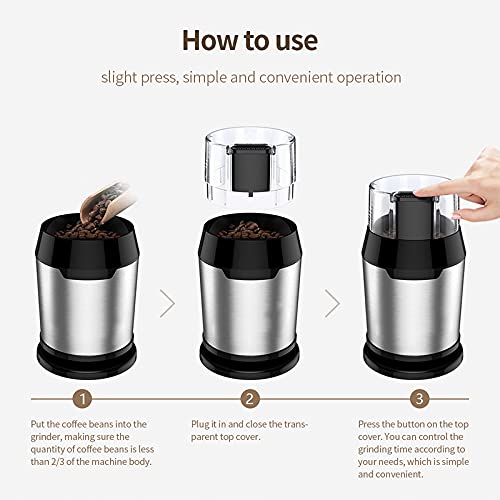 How to use

slight press, simple and convenient operation

1

Put the coffee beans into the grinder, making sure the quantity of coffee beans is less than 2/3 of the machine body.

2

Plug it in and close the transparent top cover.

3

Press the button on the top cover. You can control the grinding time according to your needs, which is simple and convenient.