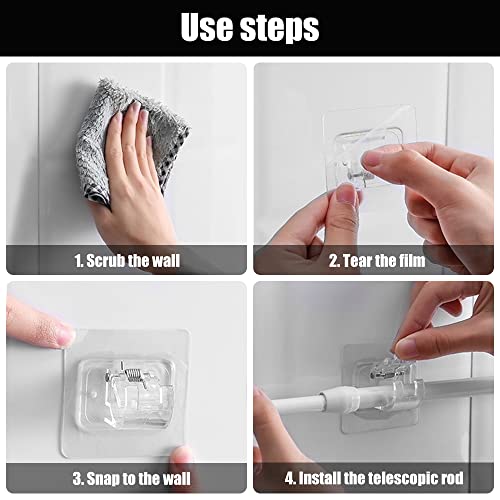 Use steps

1. Scrub the wall

2. Tear the film

3. Snap to the wall

4. Install the telescopic rod