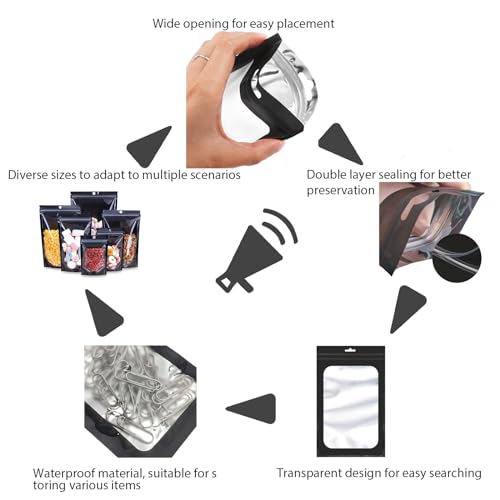 Wide opening for easy placement

Diverse sizes to adapt to multiple scenarios

Double layer sealing for better preservation

Waterproof material, suitable for s toring various items

Transparent design for easy searching