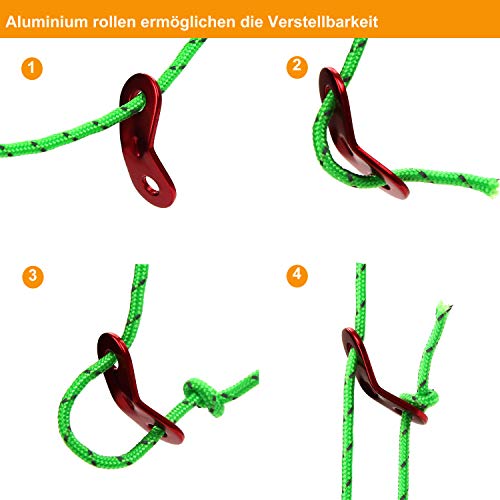 Aluminium rollen ermöglichen die Verstellbarkeit

1

2

3

4