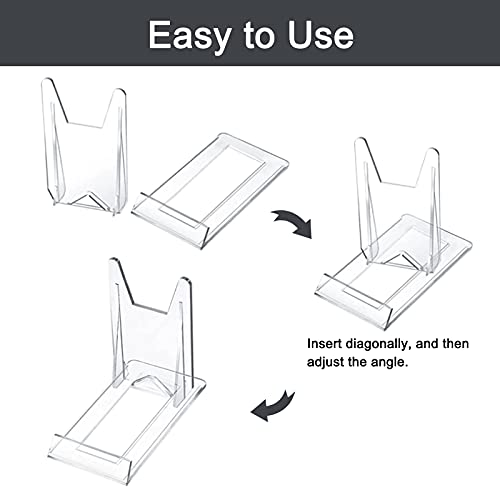 Easy to Use

Insert diagonally, and then adjust the angle.